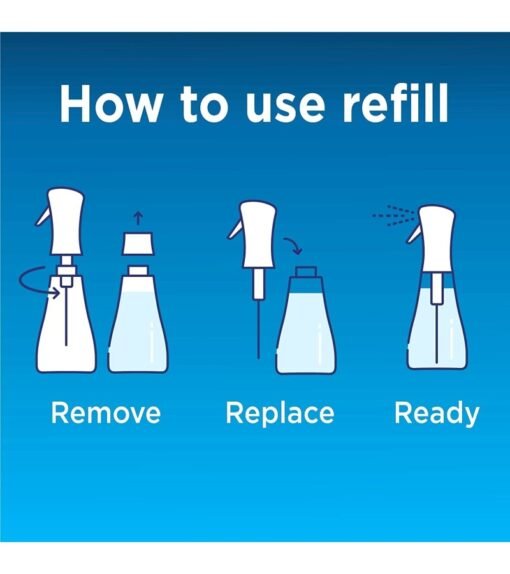 How to use refill

Remove

Replace

Ready